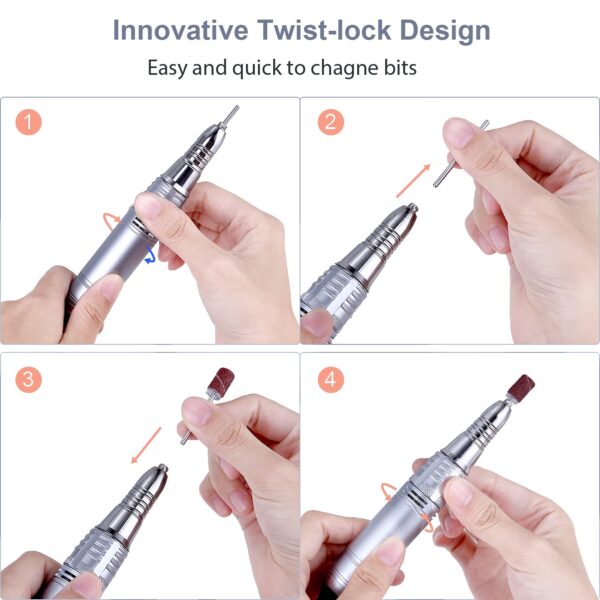 Innovative Twist-lock Design

Easy and quick to chagne bits

1

2

3

4