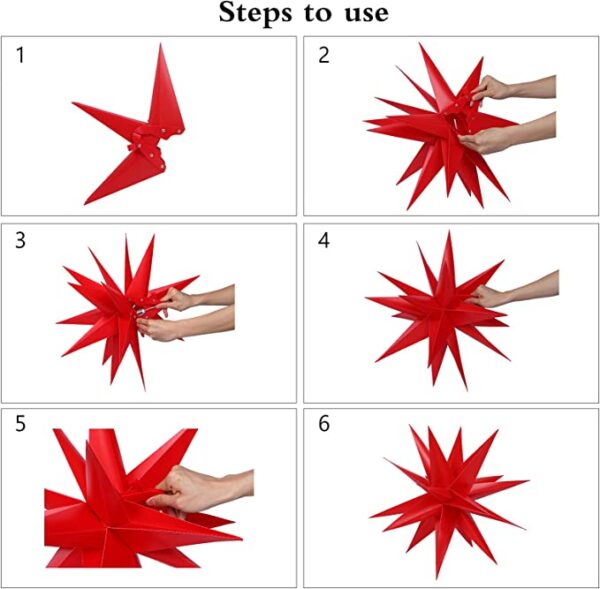 Steps to use

1

2

3

4

5

6