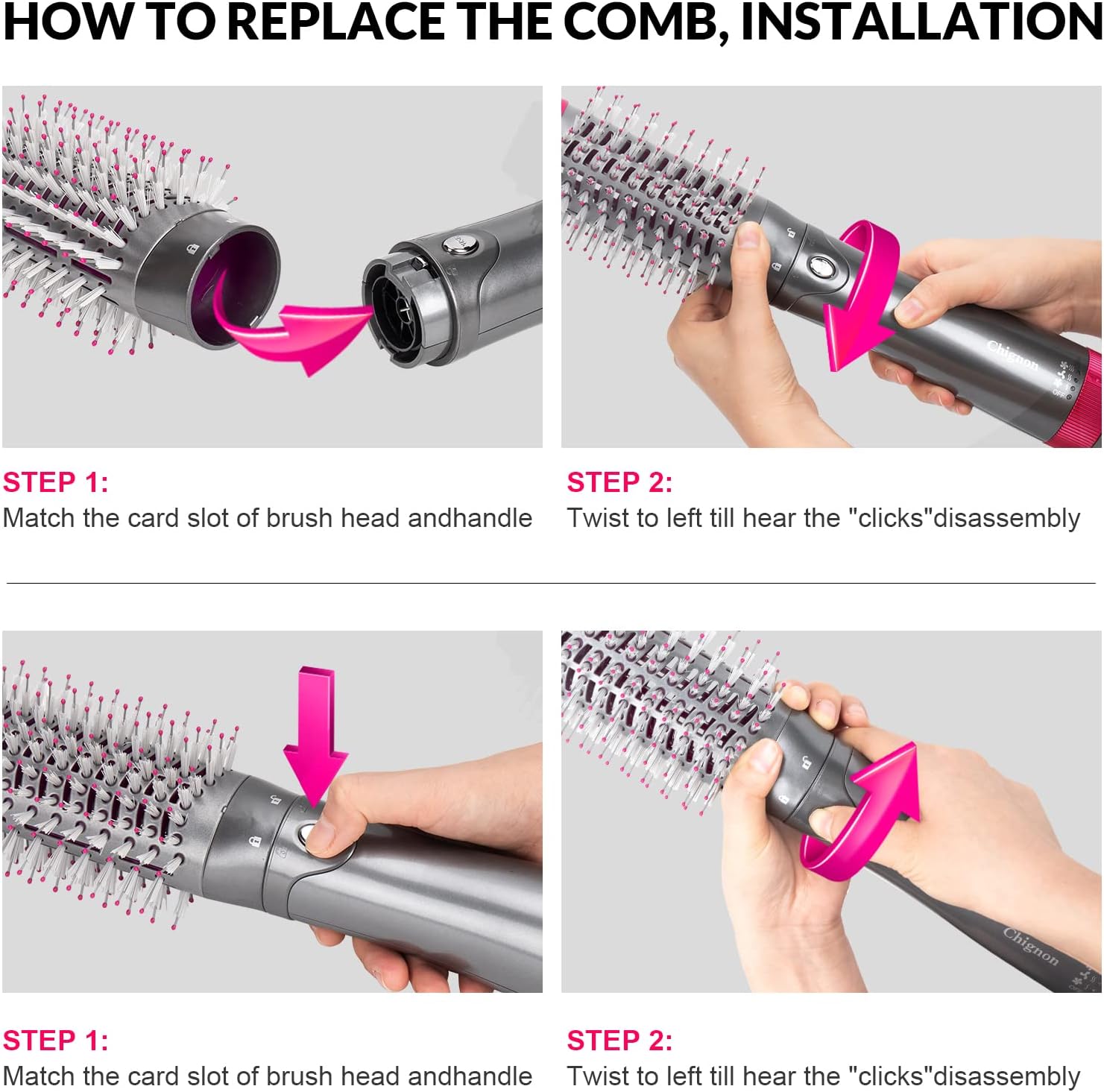 HOW TO REPLACE THE COMB, INSTALLATION

Chignon

OFF

STEP 1:
Match the card slot of brush head andhandle

STEP 2:
Twist to left till hear the "clicks"disassembly

Chignon

STEP 1:
Match the card slot of brush head andhandle

STEP 2:
Twist to left till hear the "clicks"disassembly