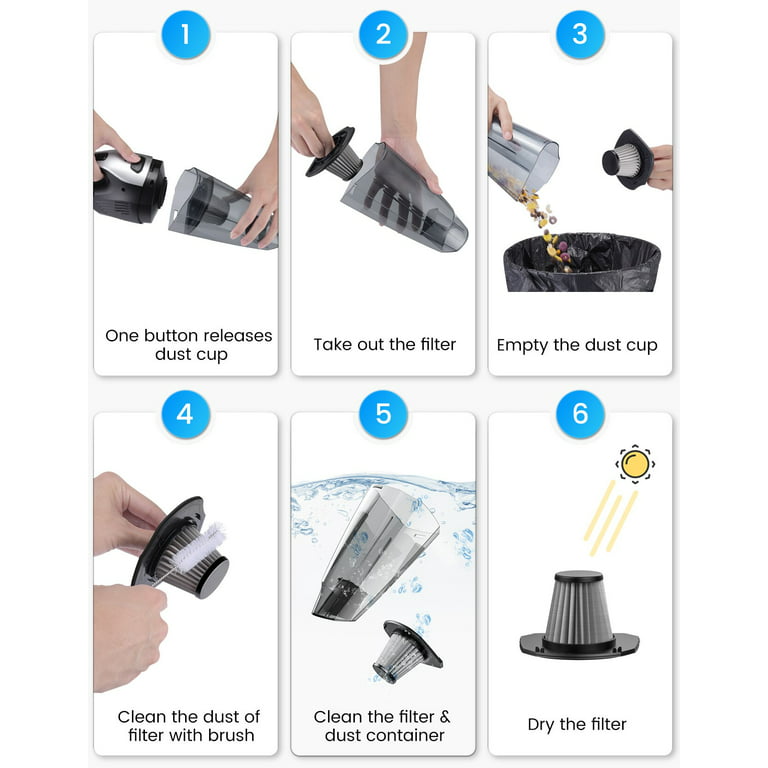 1

One button releases dust cup

2

Take out the filter

3

Empty the dust cup

4

Clean the dust of filter with brush

5

Clean the filter & dust container

6

Dry the filter